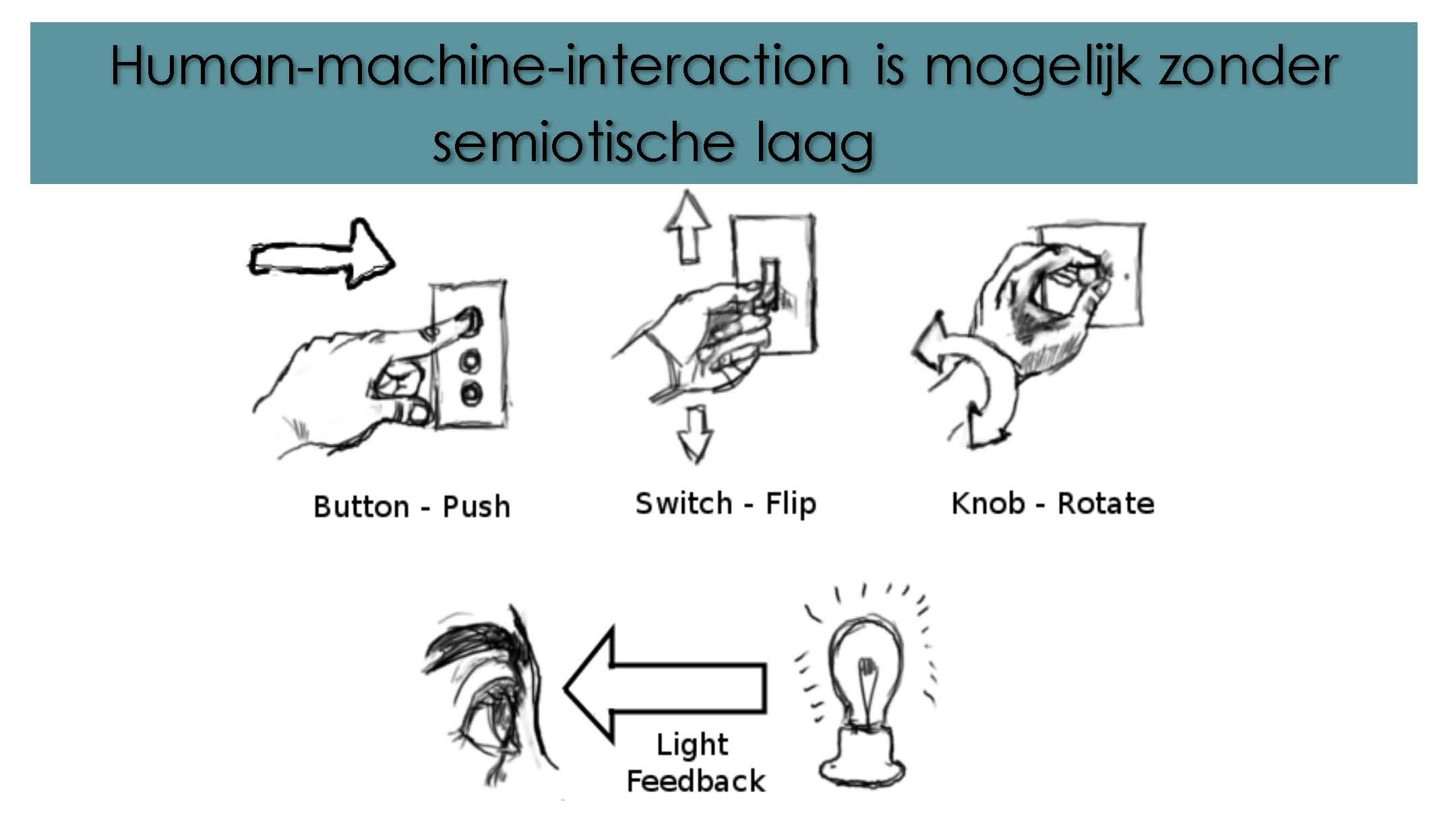 Human-machine-interaction is mogelijk zonder semiotische laag

Button - Push

Switch - Flip

Knob - Rotate

Light Feedback